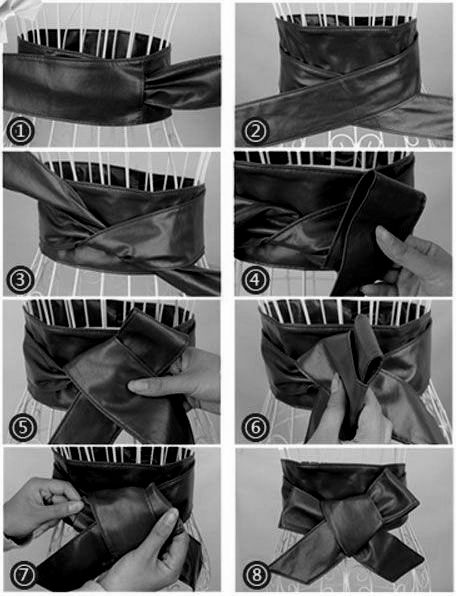 ①
②
③
④
⑤
⑥
⑦
⑧